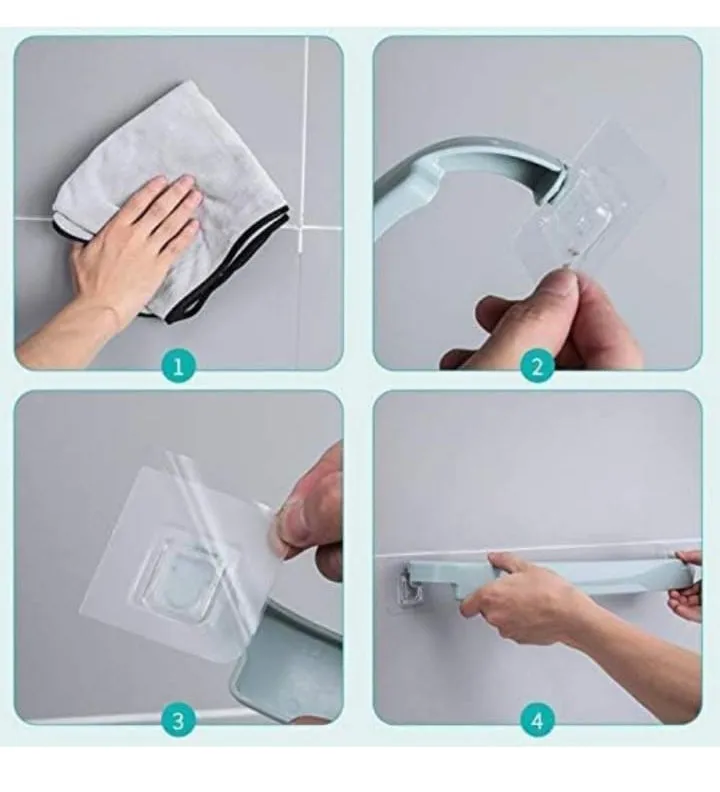 1

2

3

4